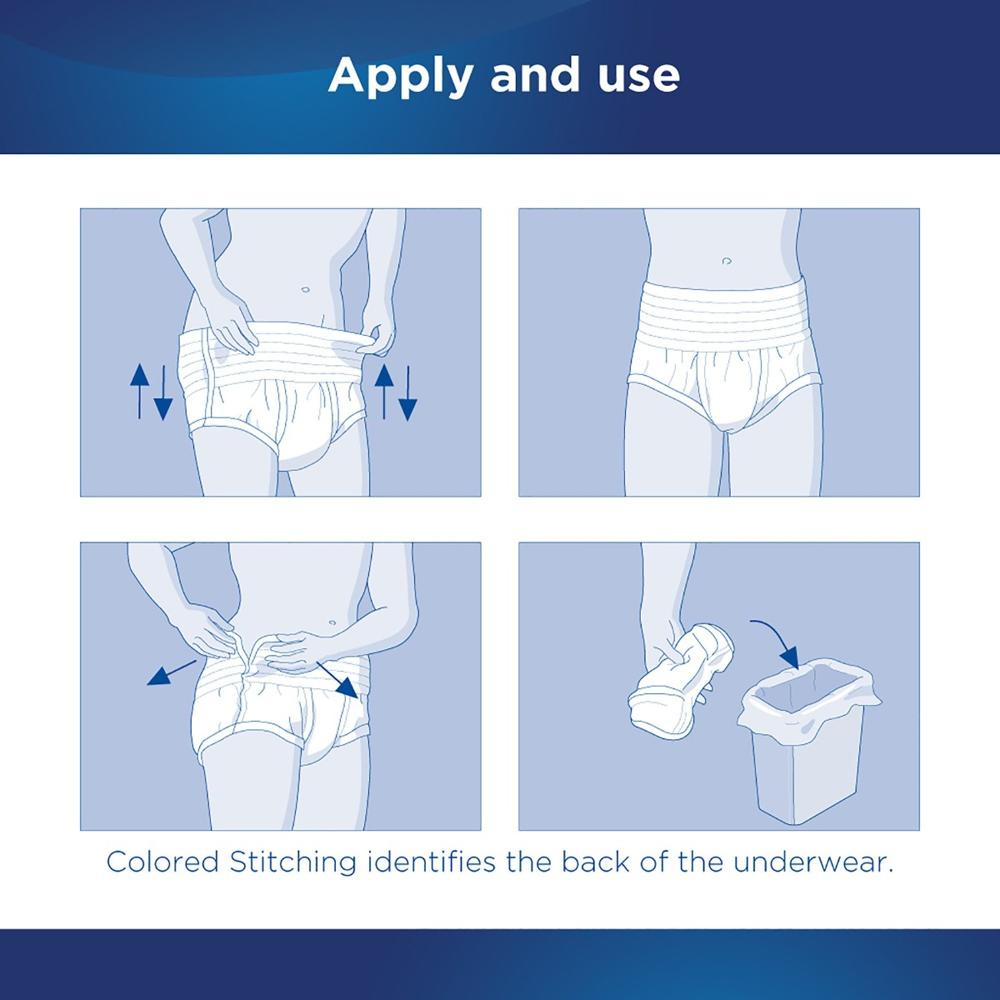 Apply and use

Colored Stitching identifies the back of the underwear.