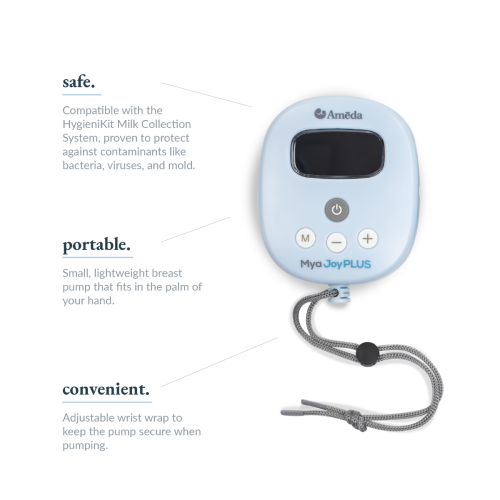 safe.

Compatible with the HygieniKit Milk Collection System, proven to protect against contaminants like bacteria, viruses, and mold.

portable.

Small, lightweight breast pump that fits in the palm of your hand.

convenient.

Adjustable wrist wrap to keep the pump secure when pumping.

Amēda

M
−
+

Mya Joy PLUS